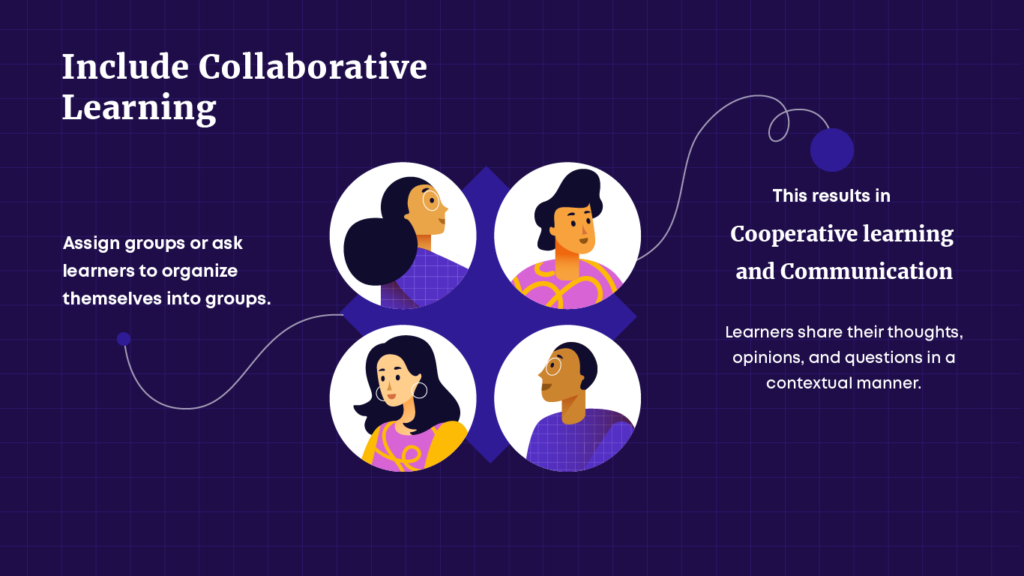 Include Collaborative Learning

Assign groups or ask learners to organize themselves into groups.

This results in

Cooperative learning and Communication

Learners share their thoughts, opinions, and questions in a contextual manner.